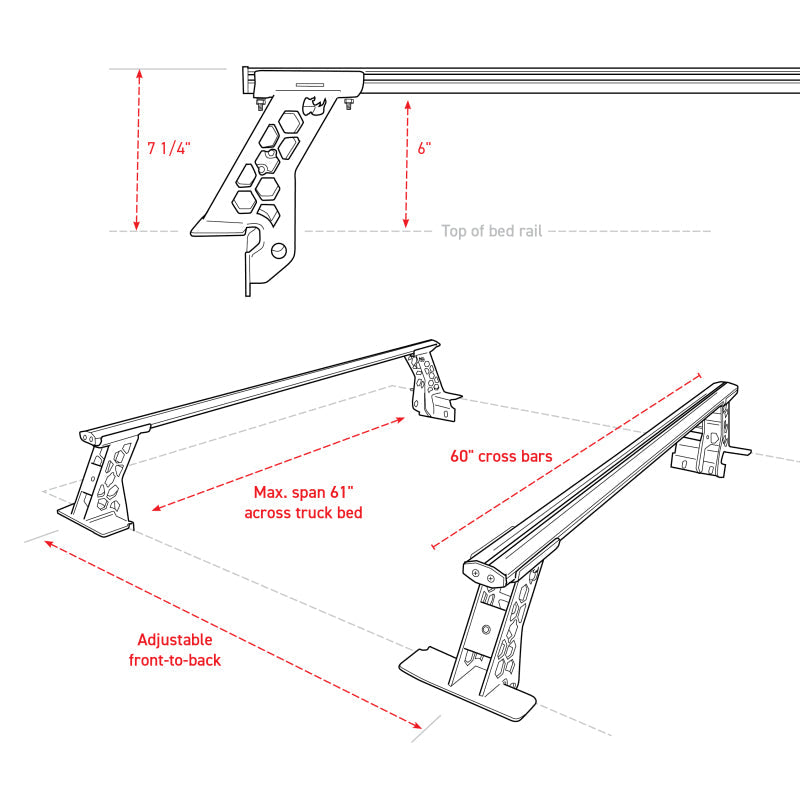 7 1/4"

6"

Top of bed rail

60" cross bars

Max. span 61" across truck bed

Adjustable front-to-back