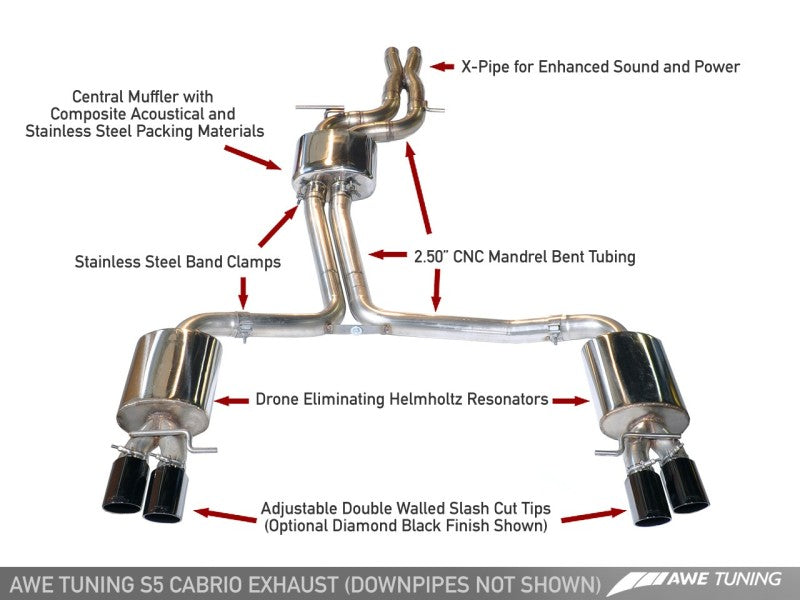 X-Pipe for Enhanced Sound and Power

Central Muffler with Composite Acoustical and Stainless Steel Packing Materials

Stainless Steel Band Clamps

2.50" CNC Mandrel Bent Tubing

Drone Eliminating Helmholtz Resonators

Adjustable Double Walled Slash Cut Tips (Optional Diamond Black Finish Shown)

AWE TUNING S5 CABRIO EXHAUST (DOWNPIPES NOT SHOWN)

AWE TUNING